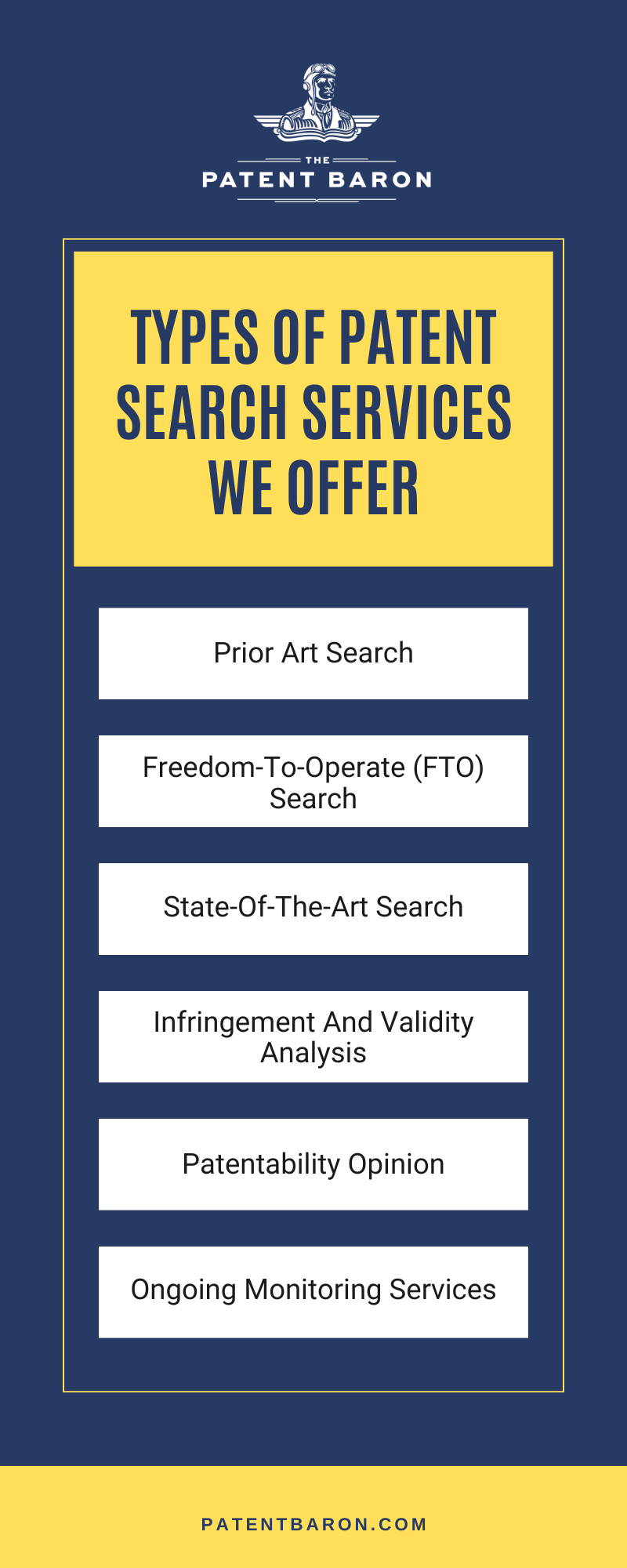 THE
PATENT BARON

TYPES OF PATENT SEARCH SERVICES WE OFFER

Prior Art Search

Freedom-To-Operate (FTO) Search

State-Of-The-Art Search

Infringement And Validity Analysis

Patentability Opinion

Ongoing Monitoring Services

PATENTBARON.COM